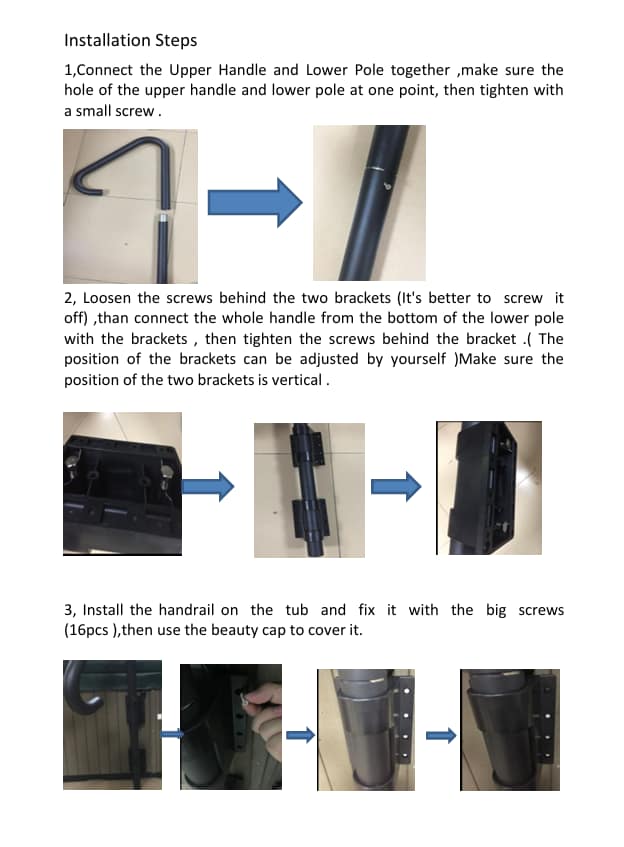 Installation Steps

1,Connect the Upper Handle and Lower Pole together ,make sure the hole of the upper handle and lower pole at one point, then tighten with a small screw .

2, Loosen the screws behind the two brackets (It's better to screw it off) ,than connect the whole handle from the bottom of the lower pole with the brackets , then tighten the screws behind the bracket .( The position of the brackets can be adjusted by yourself )Make sure the position of the two brackets is vertical .

3, Install the handrail on the tub and fix it with the big screws (16pcs ),then use the beauty cap to cover it.